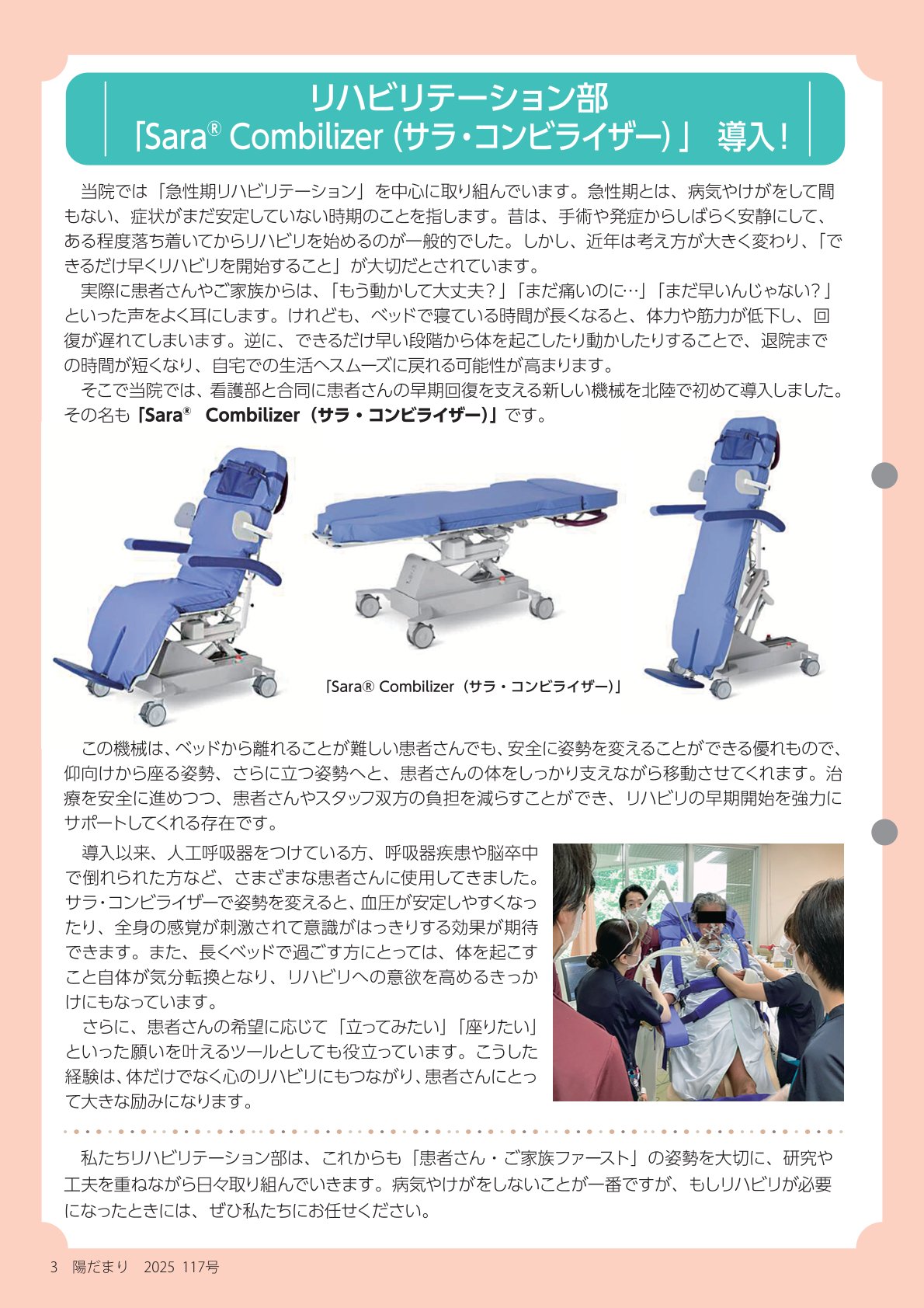 リハビリテーション部
「Sara® Combilizer（サラ・コンビライザー）」 導入！

当院では「急性期リハビリテーション」を中心に取り組んでいます。急性期とは、病気やけがをして間もない、症状がまだ安定していない時期のことを指します。昔は、手術や発症からしばらく安静にして、ある程度落ち着いてからリハビリを始めるのが一般的でした。しかし、近年は考え方が大きく変わり、「できるだけ早くリハビリを開始すること」が大切だとされています。

実際に患者さんやご家族からは、「もう動かして大丈夫？」「まだ痛いのに…」「まだ早いんじゃない？」といった声をよく耳にします。けれども、ベッドで寝ている時間が長くなると、体力や筋力が低下し、回復が遅れてしまいます。逆に、できるだけ早い段階から体を起こしたり動かしたりすることで、退院までの時間が短くなり、自宅での生活へスムーズに戻れる可能性が高まります。

そこで当院では、看護部と合同に患者さんの早期回復を支える新しい機械を北陸で初めて導入しました。その名も「Sara® Combilizer（サラ・コンビライザー）」です。

「Sara® Combilizer（サラ・コンビライザー）」

この機械は、ベッドから離れることが難しい患者さんでも、安全に姿勢を変えることができる優れもので、仰向けから座る姿勢、さらに立つ姿勢へと、患者さんの体をしっかり支えながら移動させてくれます。治療を安全に進めつつ、患者さんやスタッフ双方の負担を減らすことができ、リハビリの早期開始を強力にサポートしてくれる存在です。

導入以来、人工呼吸器をつけている方、呼吸器疾患や脳卒中で倒れられた方など、さまざまな患者さんに使用してきました。サラ・コンビライザーで姿勢を変えると、血圧が安定しやすくなったり、全身の感覚が刺激されて意識がはっきりする効果が期待できます。また、長くベッドで過ごす方にとっては、体を起こすこと自体が気分転換となり、リハビリへの意欲を高めるきっかけにもなっています。

さらに、患者さんの希望に応じて「立ってみたい」「座りたい」といった願いを叶えるツールとしても役立っています。こうした経験は、体だけでなく心のリハビリにもつながり、患者さんにとって大きな励みになります。

私たちリハビリテーション部は、これからも「患者さん・ご家族ファースト」の姿勢を大切に、研究や工夫を重ねながら日々取り組んでいきます。病気やけがをしないことが一番ですが、もしリハビリが必要になったときには、ぜひ私たちにお任せください。

3 陽だまり 2025 117号